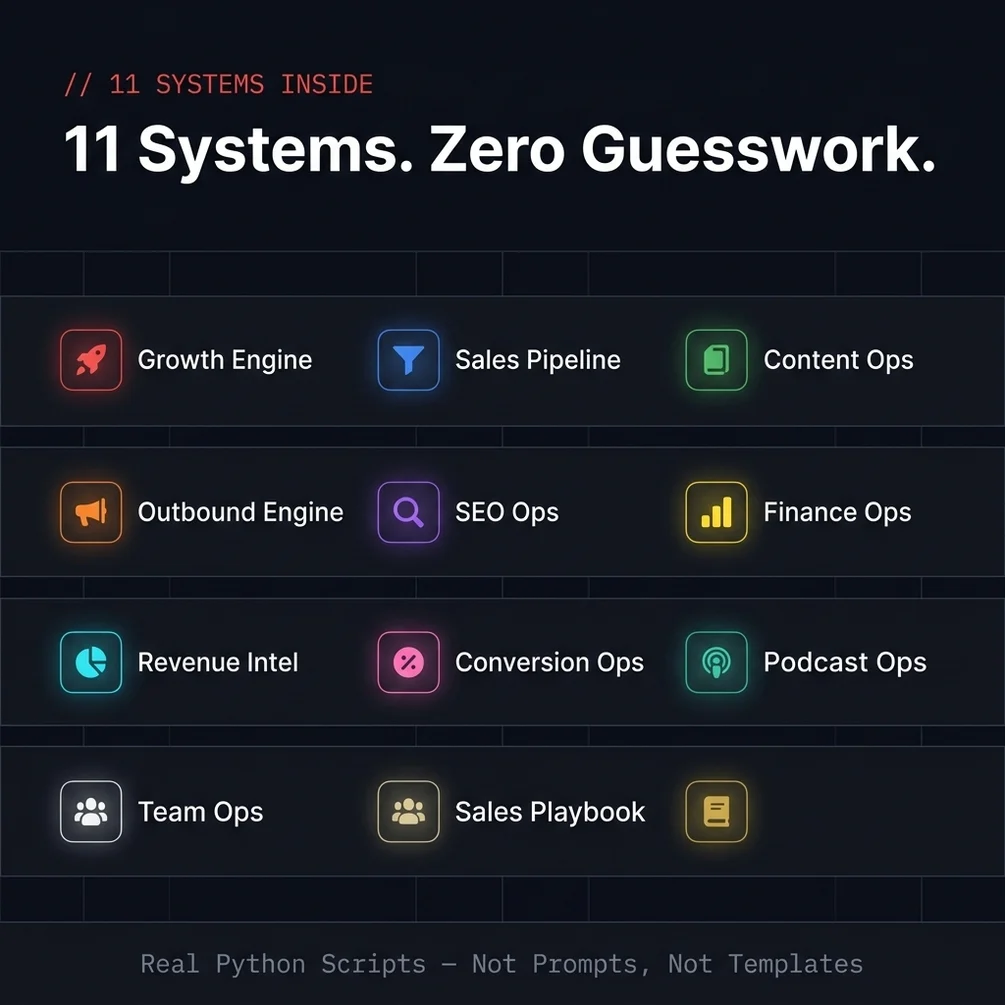 // 11 SYSTEMS INSIDE

11 Systems. Zero Guesswork.

Growth Engine

Sales Pipeline

Content Ops

Outbound Engine

SEO Ops

Finance Ops

Revenue Intel

Conversion Ops

Podcast Ops

Team Ops

Sales Playbook

Real Python Scripts — Not Prompts, Not Templates